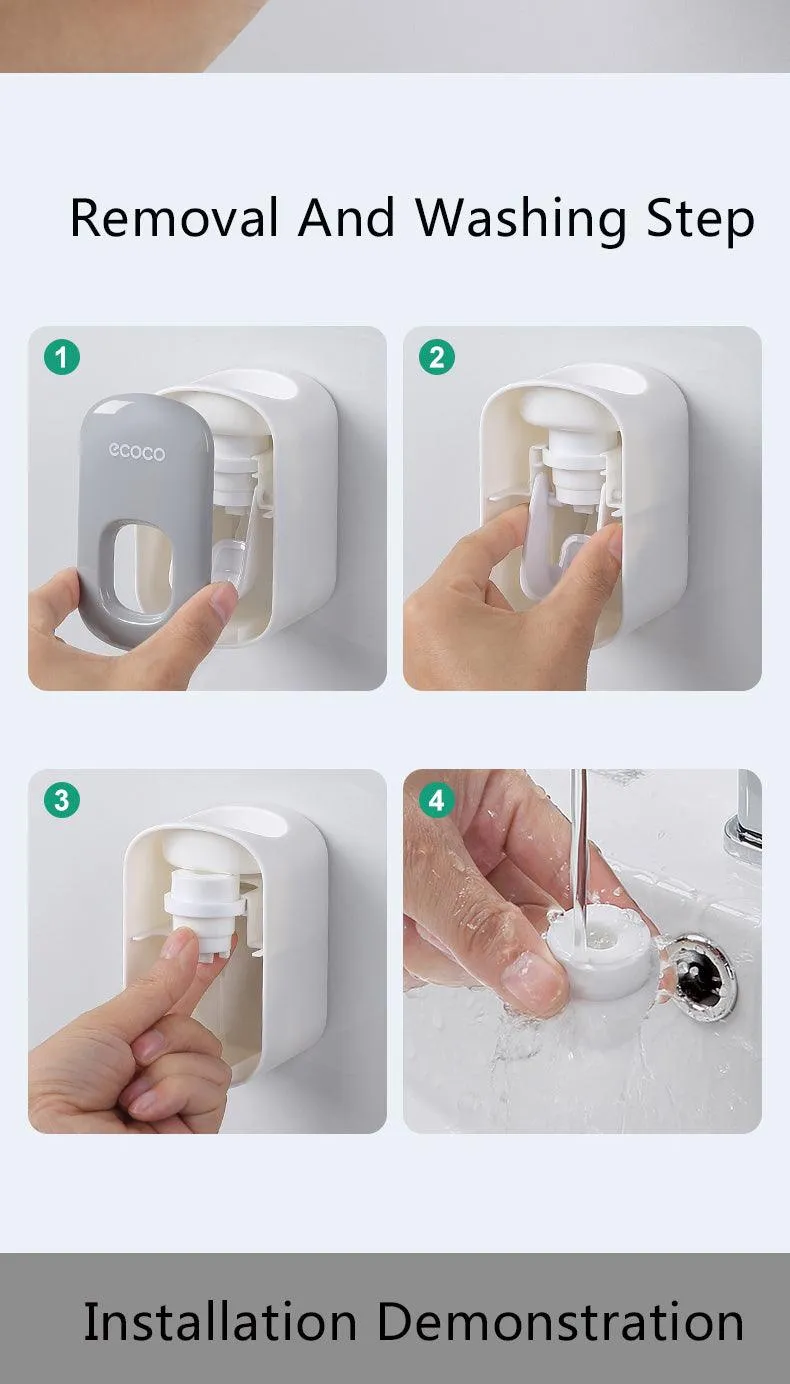 Removal And Washing Step

1

ecoco

2

3

4

Installation Demonstration